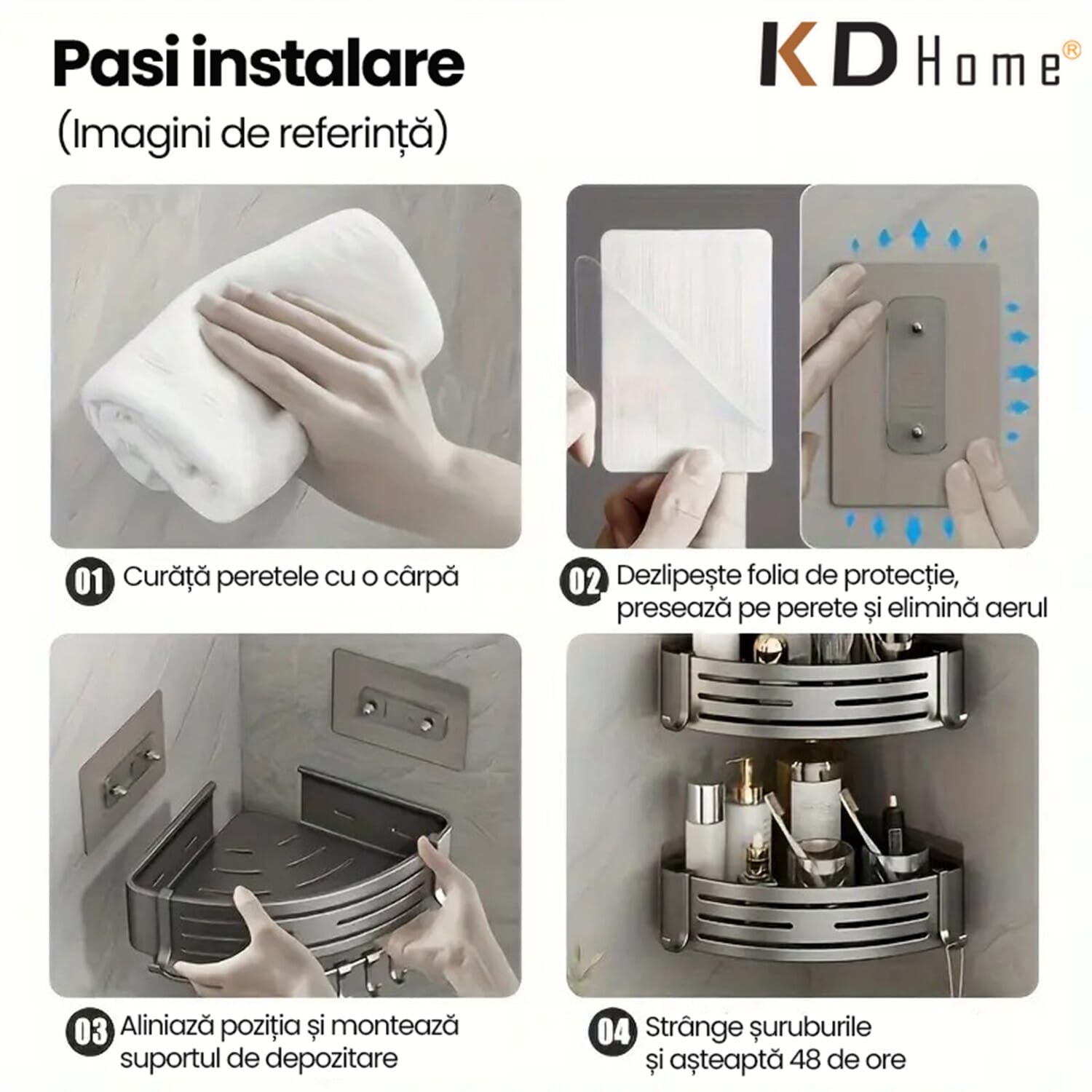 Pasi instalare
(Imagini de referință)

KD Home®

01 Curăță peretele cu o cârpă

02 Dezlipește folia de protecție, presează pe perete și elimină aerul

03 Aliniază poziția și montează suportul de depozitare

04 Strânge șuruburile și așteaptă 48 de ore