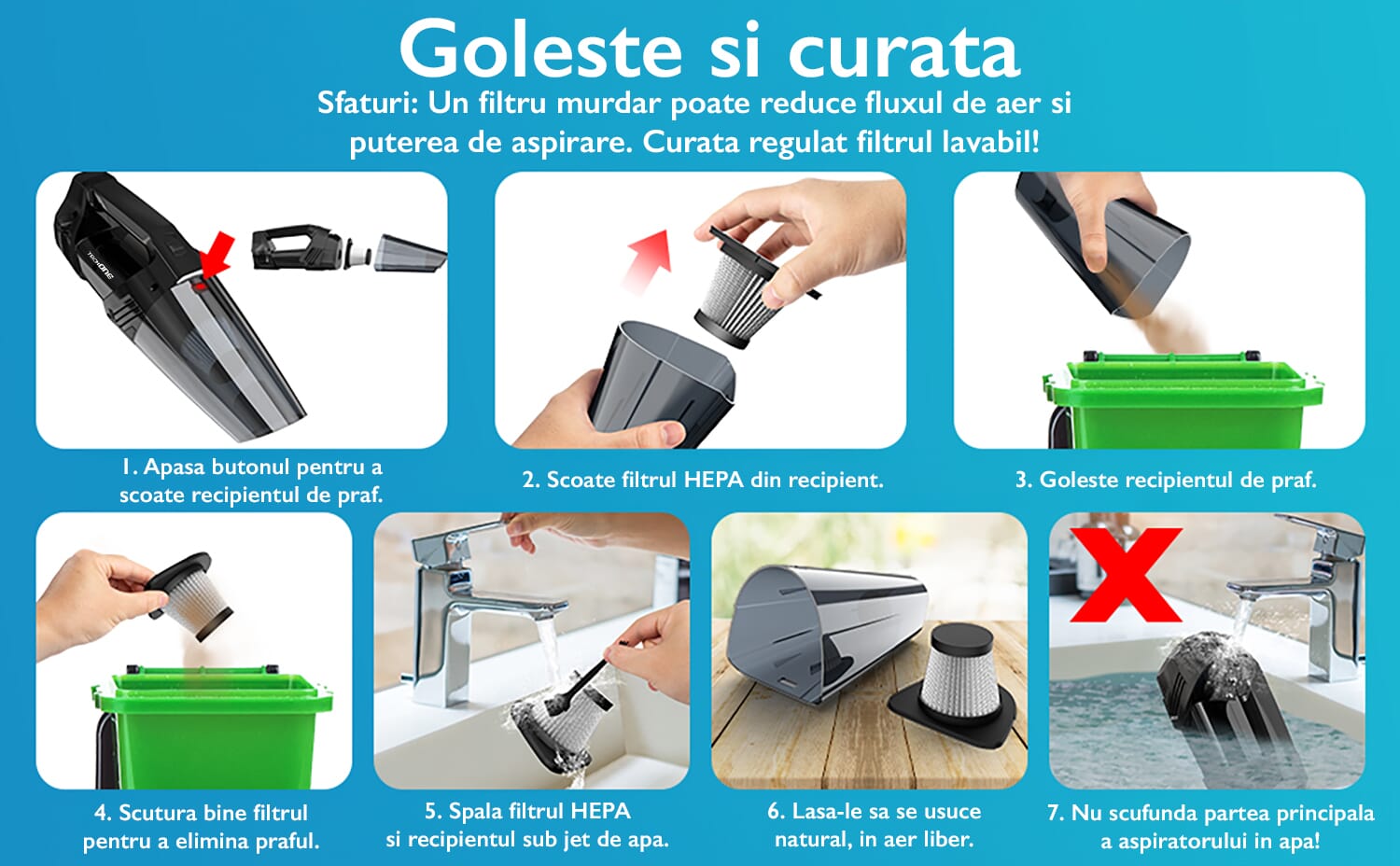 Goleste si curata

Sfaturi: Un filtru murdar poate reduce fluxul de aer si puterea de aspirare. Curata regulat filtrul lavabil!

TECHONE

1. Apasa butonul pentru a scoate recipientul de praf.

2. Scoate filtrul HEPA din recipient.

3. Goleste recipientul de praf.

4. Scutura bine filtrul pentru a elimina praful.

5. Spala filtrul HEPA si recipientul sub jet de apa.

6. Lasa-le sa se usuce natural, in aer liber.

7. Nu scufunda partea principala a aspiratorului in apa!